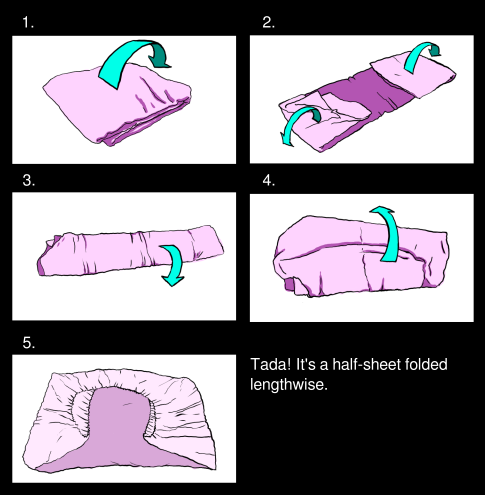 1.

2.

3.

4.

5.

Tada! It's a half-sheet folded lengthwise.